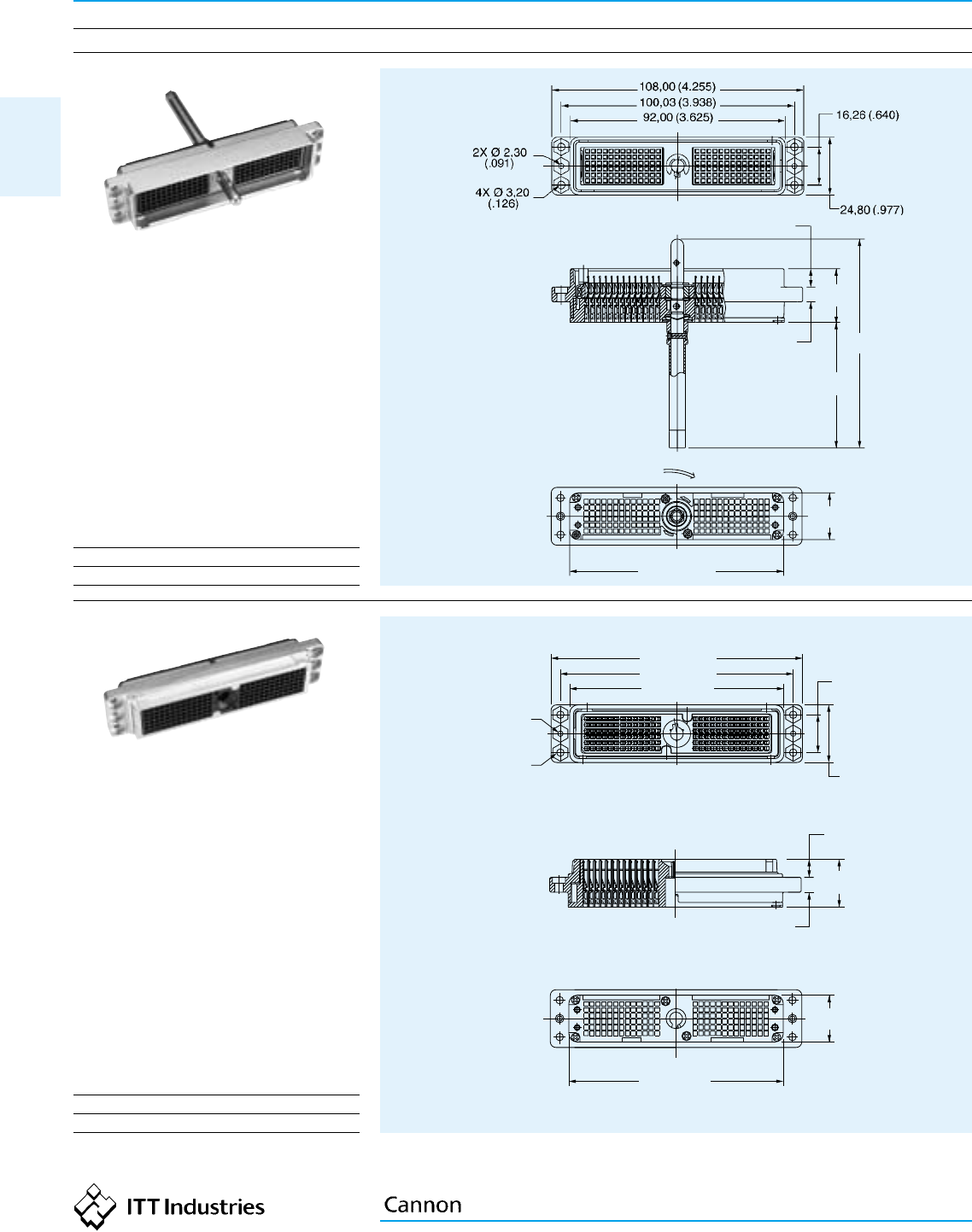 108,00 (4.255)
100,03 (3.938)
92,00 (3.625)
16,26 (.640)
2X Ø 2,30 (.091)
4X Ø 3,20 (.126)
24,80 (.977)

ITT Industries

Cannon