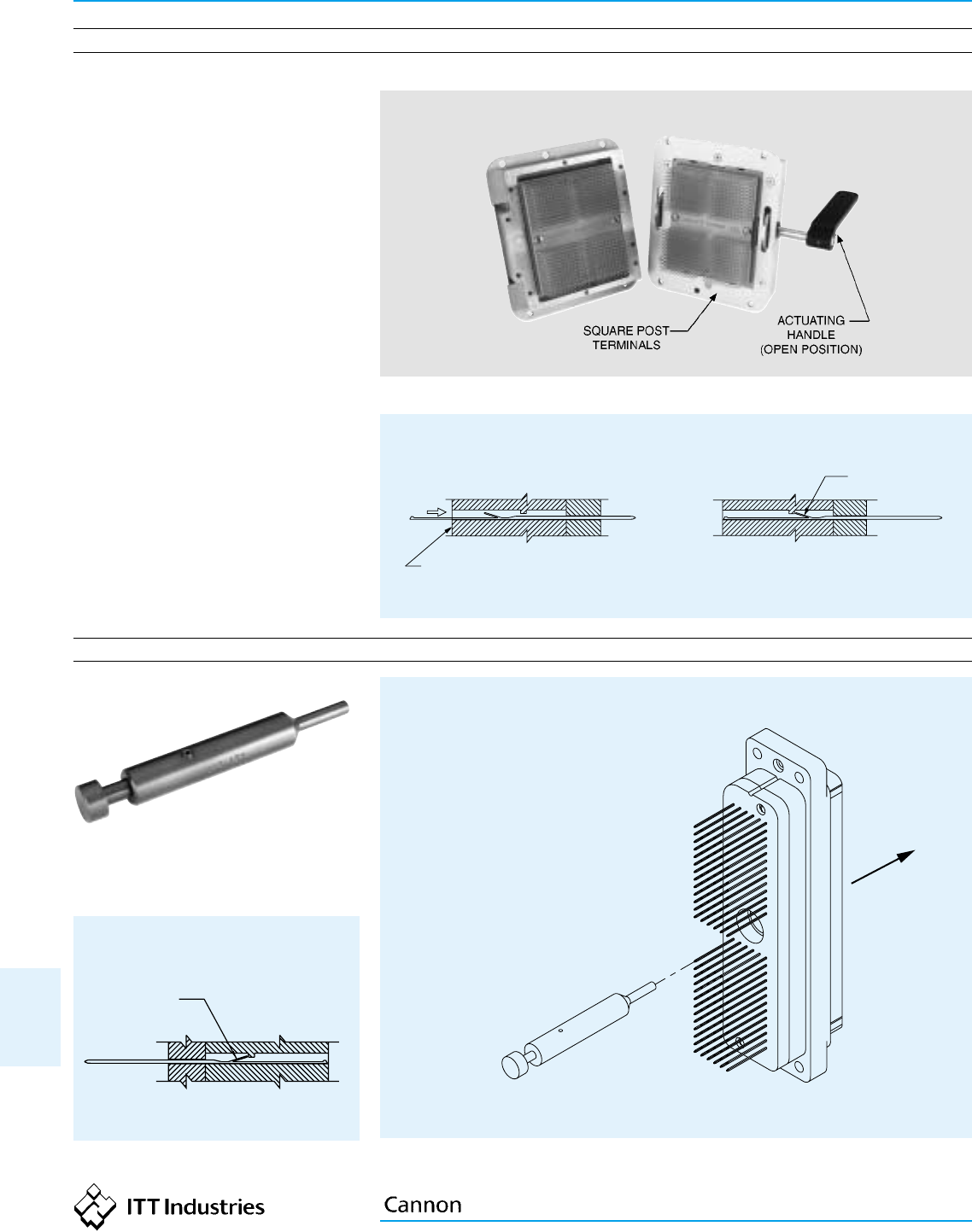 SQUARE POST TERMINALS

ACTUATING HANDLE (OPEN POSITION)

ITT Industries

Cannon