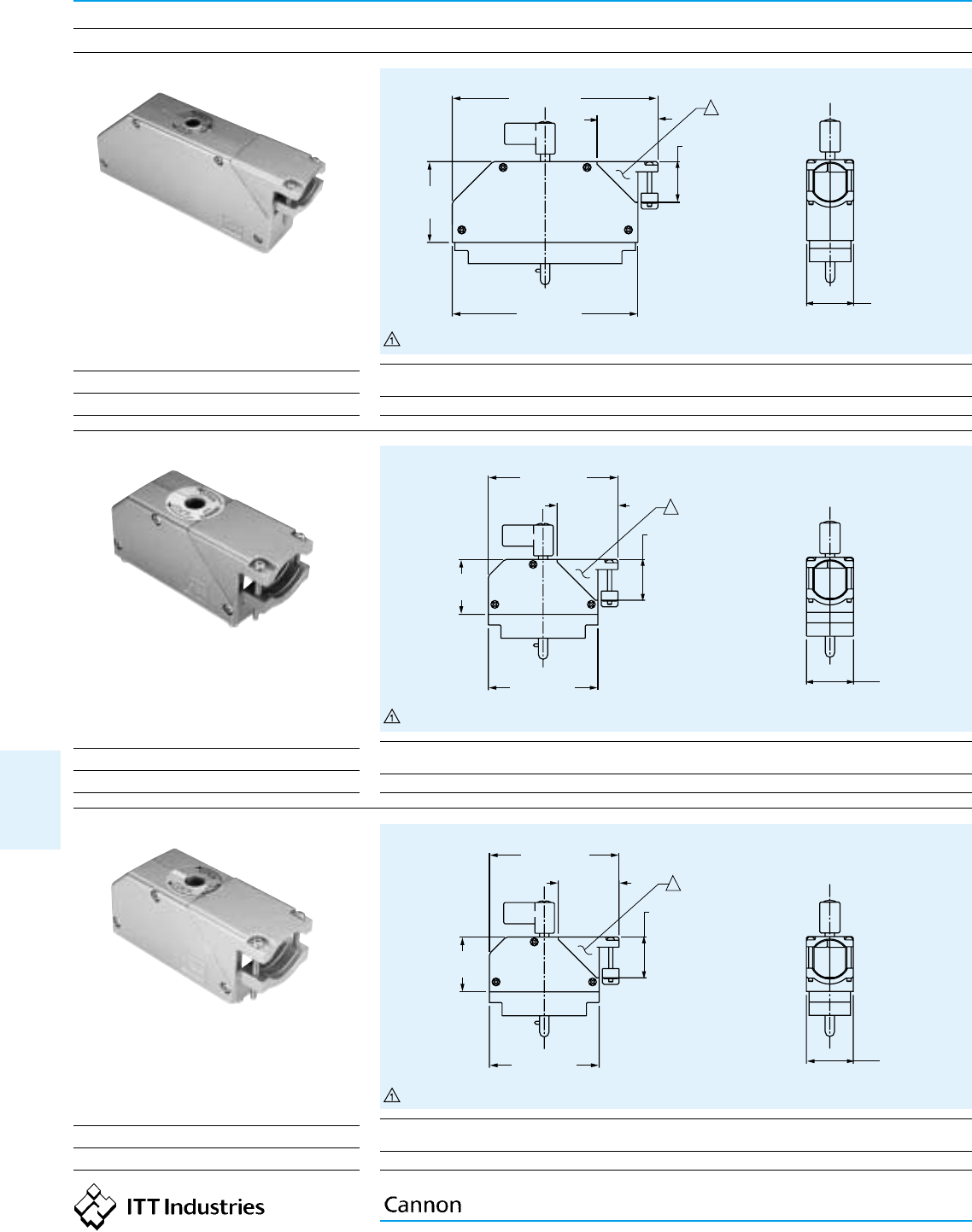 1

1

1

1

1

1

ITT Industries

Cannon